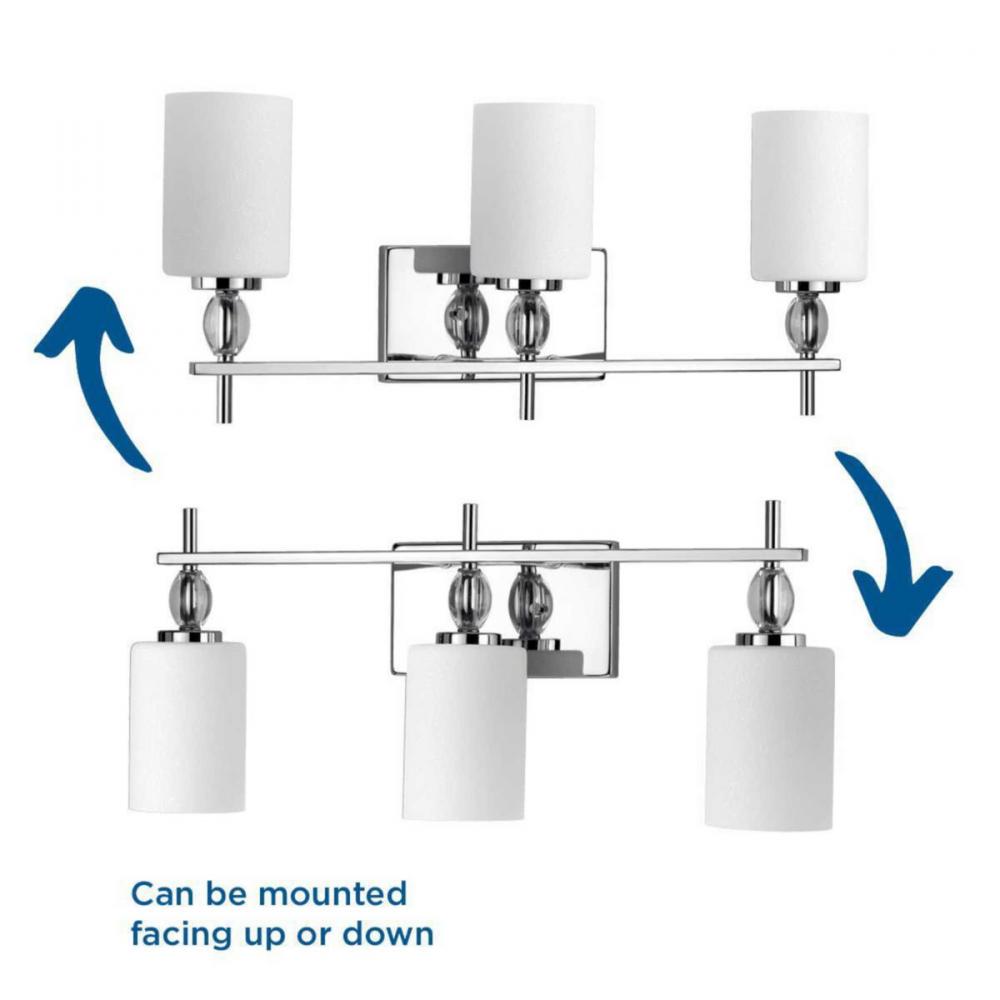 Can be mounted facing up or down